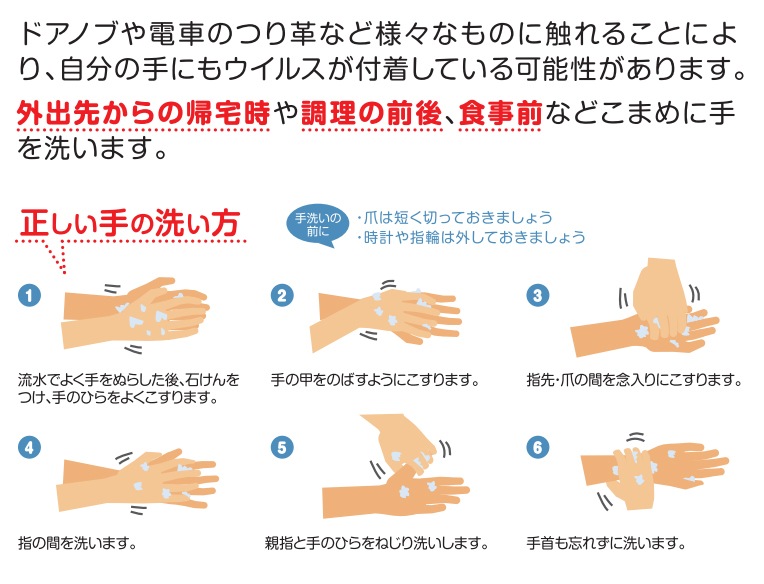 ドアノブや電車のつり革など様々なものに触れることにより、自分の手にもウイルスが付着している可能性があります。
外出先からの帰宅時や調理の前後、食事前などこまめに手を洗います。

正しい手の洗い方

手洗いの前に
・爪は短く切っておきましょう
・時計や指輪は外しておきましょう

1
流水でよく手をぬらした後、石けんをつけ、手のひらをよくこすります。

2
手の甲をのばすようにこすります。

3
指先・爪の間を念入りにこすります。

4
指の間を洗います。

5
親指と手のひらをねじり洗いします。

6
手首も忘れずに洗います。